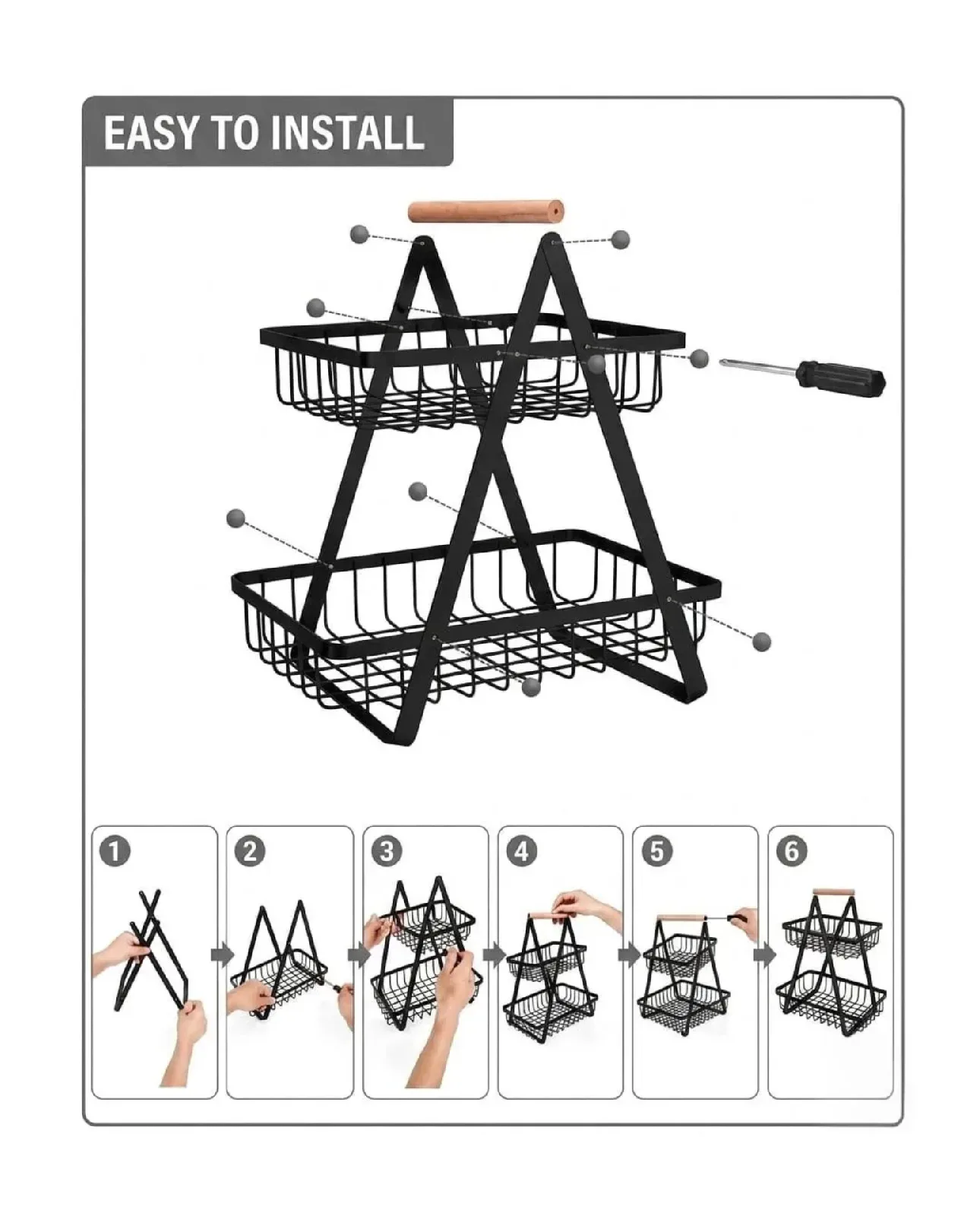 EASY TO INSTALL

1

2

3

4

5

6